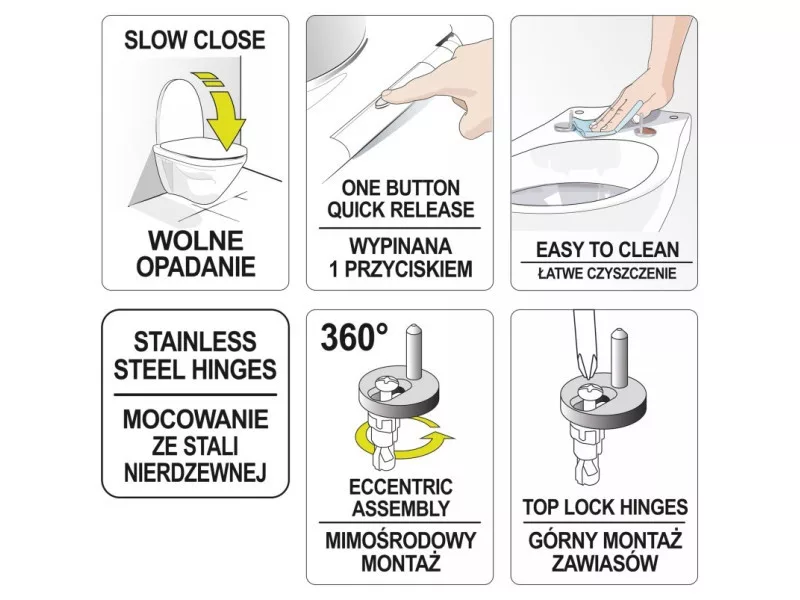 SLOW CLOSE

WOLNE OPADANIE

ONE BUTTON QUICK RELEASE

WYPINANA 1 PRZYCISKIEM

EASY TO CLEAN

ŁATWE CZYSZCZENIE

STAINLESS STEEL HINGES

MOCOWANIE ZE STALI NIERDZEWNEJ

360°

ECCENTRIC ASSEMBLY

MIMOŚRODOWY MONTAŻ

TOP LOCK HINGES

GÓRNY MONTAŻ ZAWIASÓW