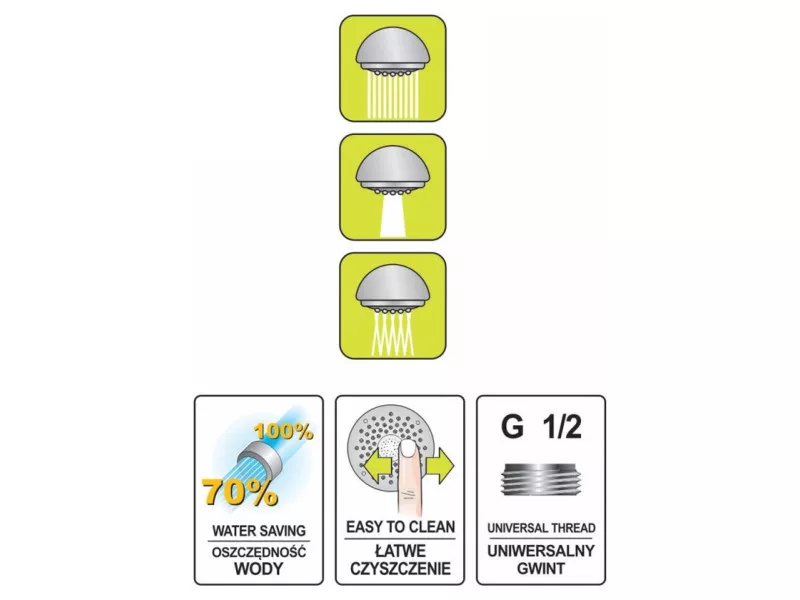 100%

70%

WATER SAVING

OSZCZĘDNOŚĆ WODY

EASY TO CLEAN

ŁATWE CZYSZCZENIE

G 1/2

UNIVERSAL THREAD

UNIWERSALNY GWINT