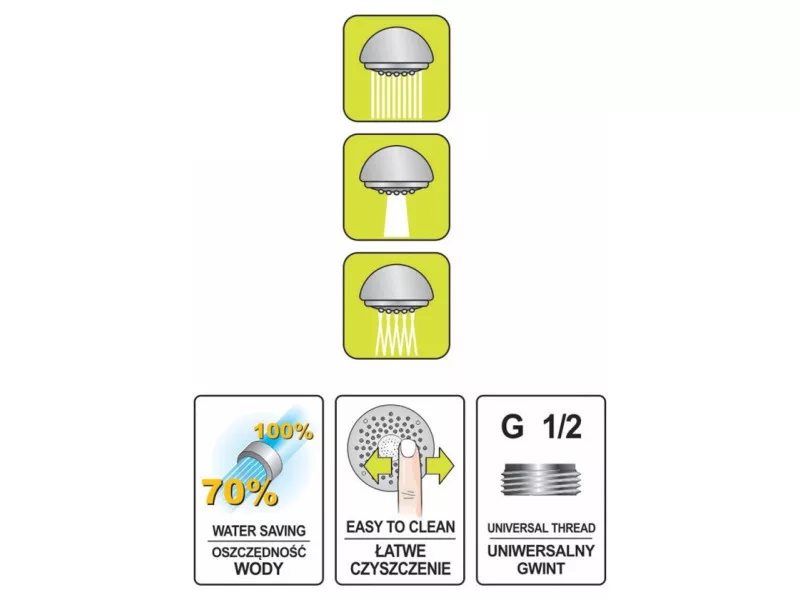 100%

70%

WATER SAVING
OSZCZĘDNOŚĆ WODY

EASY TO CLEAN
ŁATWE CZYSZCZENIE

G 1/2

UNIVERSAL THREAD
UNIWERSALNY GWINT