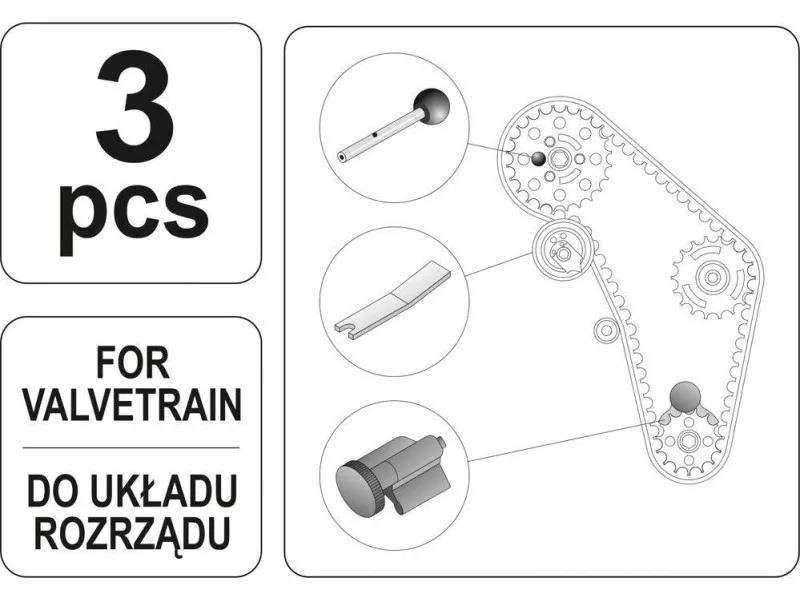 3
pcs

FOR VALVETRAIN

DO UKŁADU ROZRZĄDU